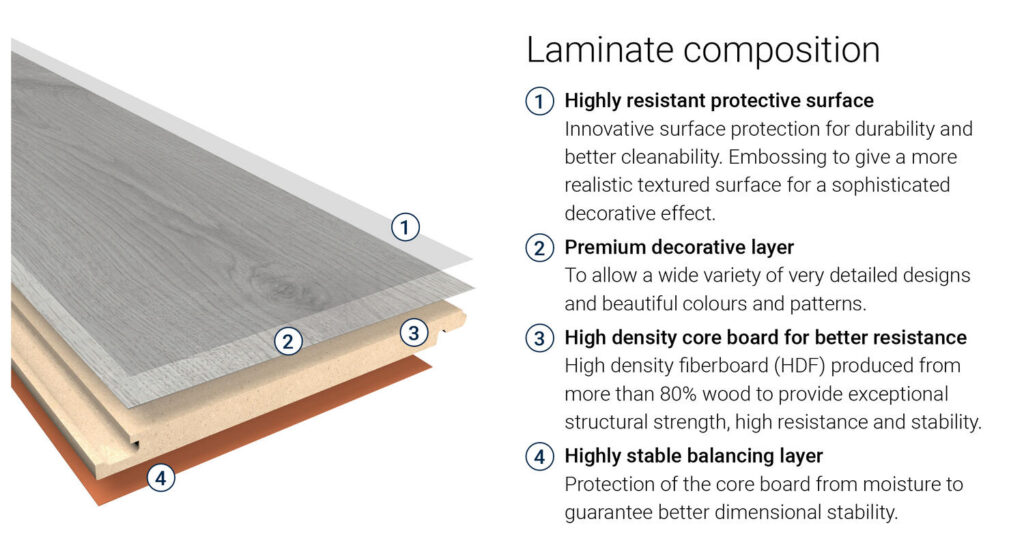 1

2

3

4

Laminate composition

1 Highly resistant protective surface
Innovative surface protection for durability and better cleanability. Embossing to give a more realistic textured surface for a sophisticated decorative effect.

2 Premium decorative layer
To allow a wide variety of very detailed designs and beautiful colours and patterns.

3 High density core board for better resistance
High density fiberboard (HDF) produced from more than 80% wood to provide exceptional structural strength, high resistance and stability.

4 Highly stable balancing layer
Protection of the core board from moisture to guarantee better dimensional stability.